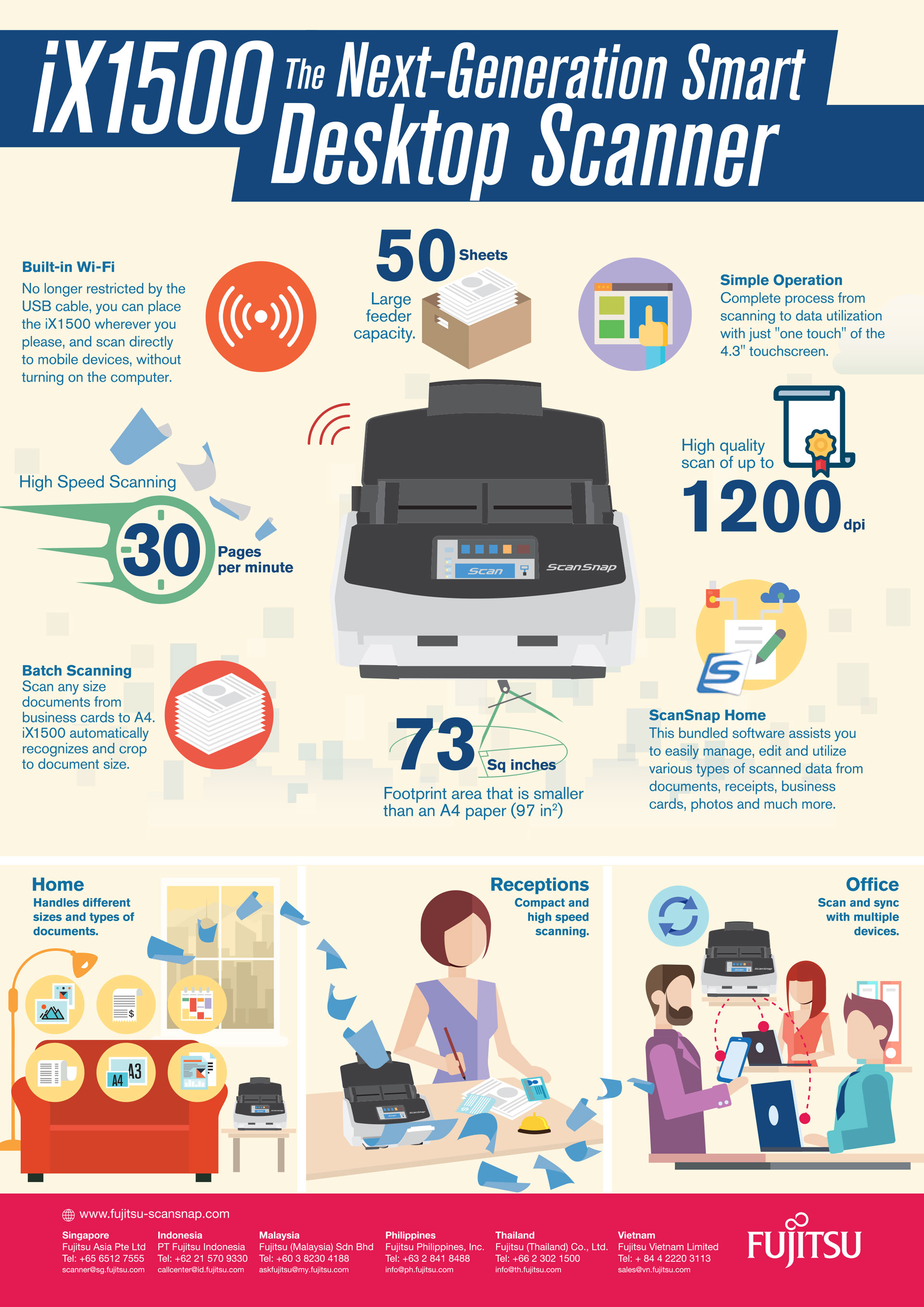 iX1500 The Next-Generation Smart Desktop Scanner

Built-in Wi-Fi
No longer restricted by the USB cable, you can place the iX1500 wherever you please, and scan directly to mobile devices, without turning on the computer.

50 Sheets
Large feeder capacity.

Simple Operation
Complete process from scanning to data utilization with just "one touch" of the 4.3" touchscreen.

High Speed Scanning
30 Pages per minute

Scan
ScanSnap

High quality scan of up to
1200 dpi

Batch Scanning
Scan any size documents from business cards to A4. iX1500 automatically recognizes and crop to document size.

73 Sq inches
Footprint area that is smaller than an A4 paper (97 in$^2$)

ScanSnap Home
This bundled software assists you to easily manage, edit and utilize various types of scanned data from documents, receipts, business cards, photos and much more.

Home
Handles different sizes and types of documents.

A4 A3

Receptions
Compact and high speed scanning.

Office
Scan and sync with multiple devices.

www.fujitsu-scansnap.com

Singapore
Fujitsu Asia Pte Ltd
Tel: +65 6512 7555
scanner@sg.fujitsu.com

Indonesia
PT Fujitsu Indonesia
Tel: +62 21 570 9330
callcenter@id.fujitsu.com

Malaysia
Fujitsu (Malaysia) Sdn Bhd
Tel: +60 3 8230 4188
askfujitsu@my.fujitsu.com

Philippines
Fujitsu Philippines, Inc.
Tel: +63 2 841 8488
info@ph.fujitsu.com

Thailand
Fujitsu (Thailand) Co., Ltd.
Tel: +66 2 302 1500
info@th.fujitsu.com

Vietnam
Fujitsu Vietnam Limited
Tel: + 84 4 2220 3113
sales@vn.fujitsu.com

FUJITSU