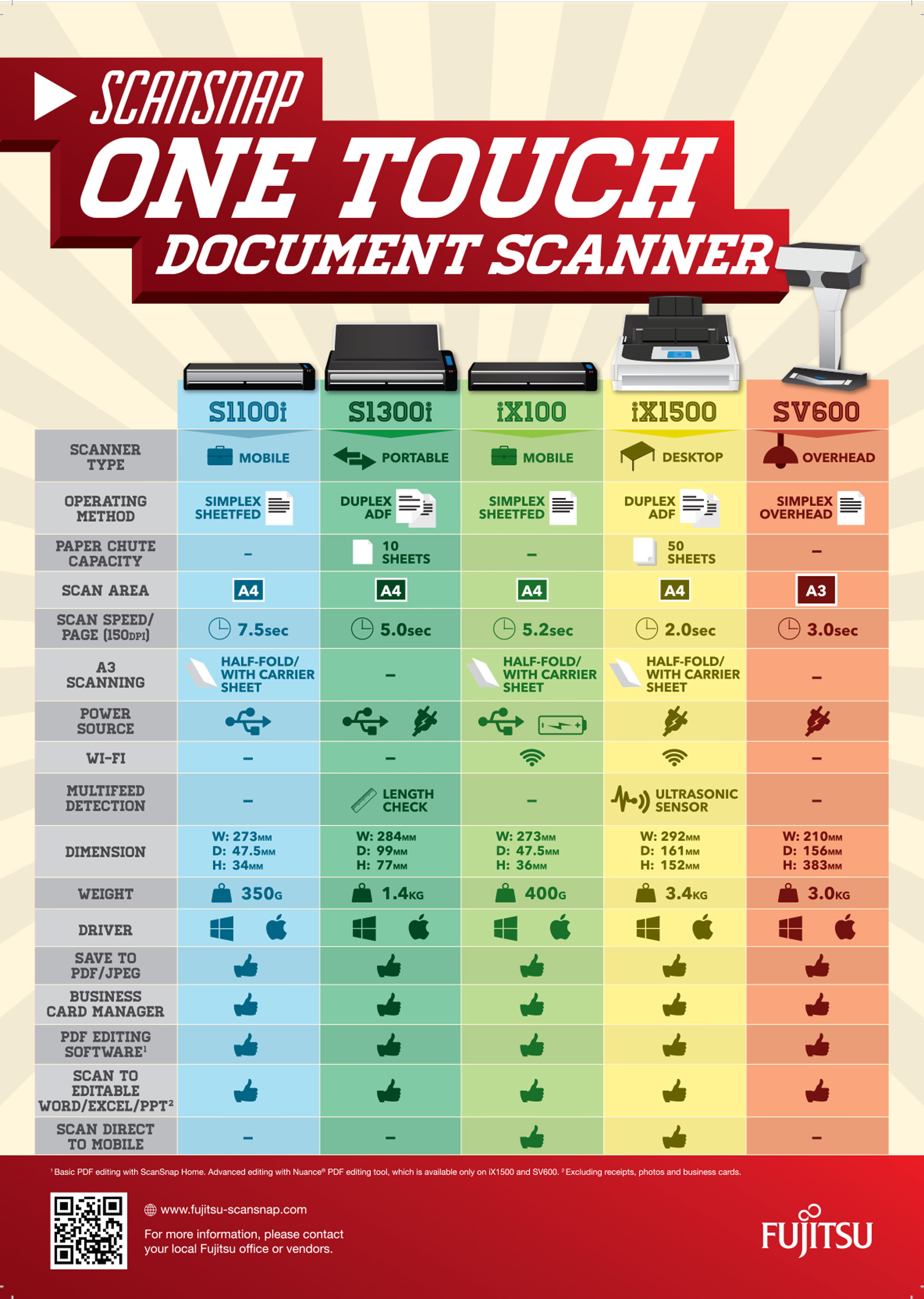 SCANSNAP
ONE TOUCH
DOCUMENT SCANNER

| | S1100i | S1300i | iX100 | iX1500 | SV600 |
|---|---|---|---|---|---|
| SCANNER TYPE | MOBILE | PORTABLE | MOBILE | DESKTOP | OVERHEAD |
| OPERATING METHOD | SIMPLEX SHEETFED | DUPLEX ADF | SIMPLEX SHEETFED | DUPLEX ADF | SIMPLEX OVERHEAD |
| PAPER CHUTE CAPACITY | – | 10 SHEETS | – | 50 SHEETS | – |
| SCAN AREA | A4 | A4 | A4 | A4 | A3 |
| SCAN SPEED/ PAGE (150DPI) | 7.5sec | 5.0sec | 5.2sec | 2.0sec | 3.0sec |
| A3 SCANNING | HALF-FOLD/ WITH CARRIER SHEET | – | HALF-FOLD/ WITH CARRIER SHEET | HALF-FOLD/ WITH CARRIER SHEET | – |
| POWER SOURCE | | | | | |
| WI-FI | – | – | | | – |
| MULTIFEED DETECTION | – | LENGTH CHECK | – | ULTRASONIC SENSOR | – |
| DIMENSION | W: 273MM D: 47.5MM H: 34MM | W: 284MM D: 99MM H: 77MM | W: 273MM D: 47.5MM H: 36MM | W: 292MM D: 161MM H: 152MM | W: 210MM D: 156MM H: 383MM |
| WEIGHT | 350G | 1.4KG | 400G | 3.4KG | 3.0KG |
| DRIVER | | | | | |
| SAVE TO PDF/JPEG | | | | | |
| BUSINESS CARD MANAGER | | | | | |
| PDF EDITING SOFTWARE¹ | | | | | |
| SCAN TO EDITABLE WORD/EXCEL/PPT² | | | | | |
| SCAN DIRECT TO MOBILE | – | – | | | – |

¹ Basic PDF editing with ScanSnap Home. Advanced editing with Nuance® PDF editing tool, which is available only on iX1500 and SV600. ² Excluding receipts, photos and business cards.

www.fujitsu-scansnap.com

For more information, please contact your local Fujitsu office or vendors.

FUJITSU